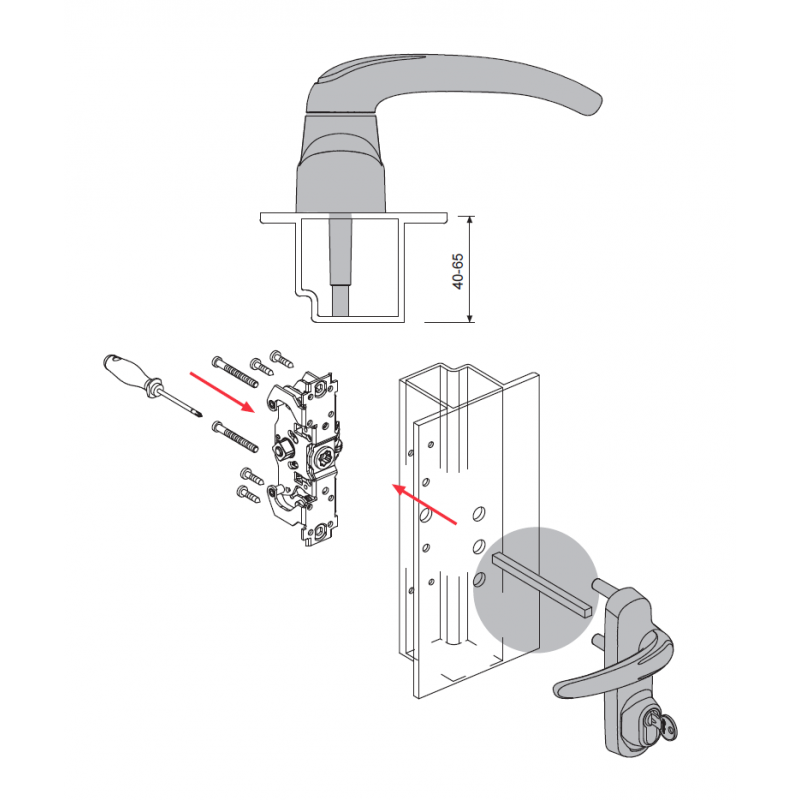 40-65