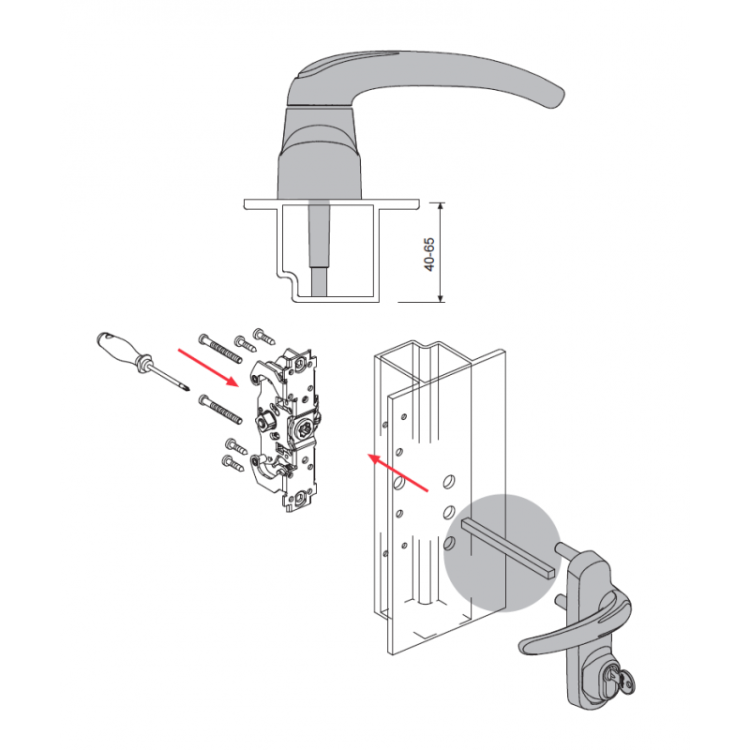 40-65