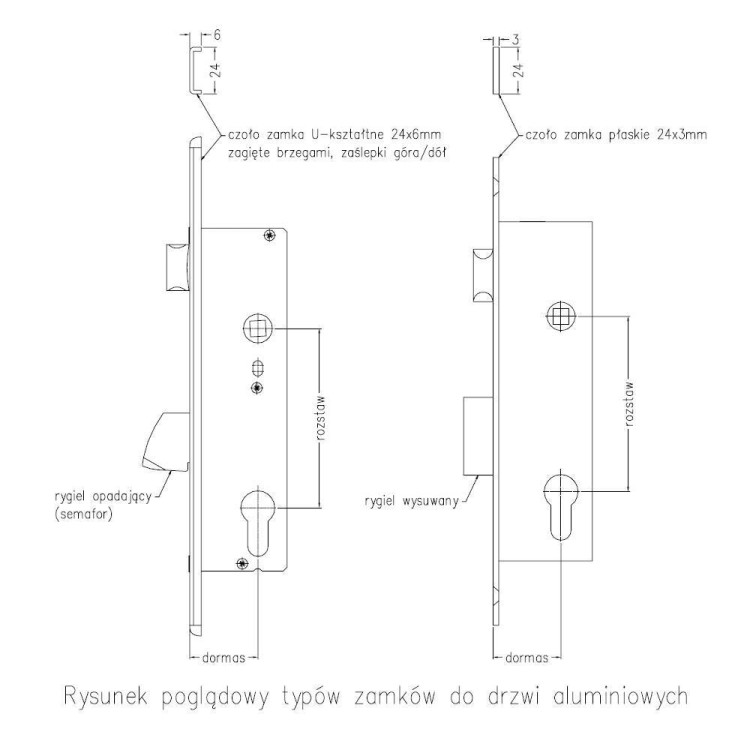 6
24
czoło zamka U-kształtne 24x6mm
zagięte brzegami, zaślepki góra/dół
rozstaw
rygiel opadający
(semafor)
dormas
3
24
czoło zamka płaskie 24x3mm
rozstaw
rygiel wysuwany
dormas
Rysunek poglądowy typów zamków do drzwi aluminiowych