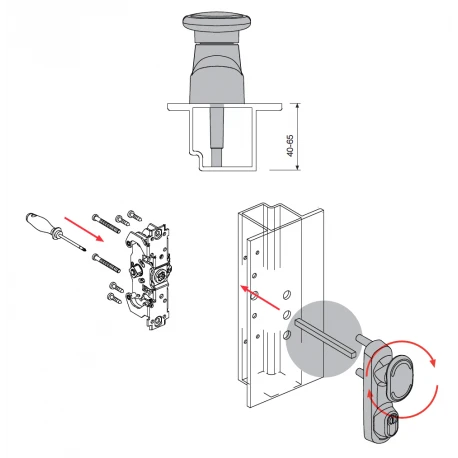 40-65