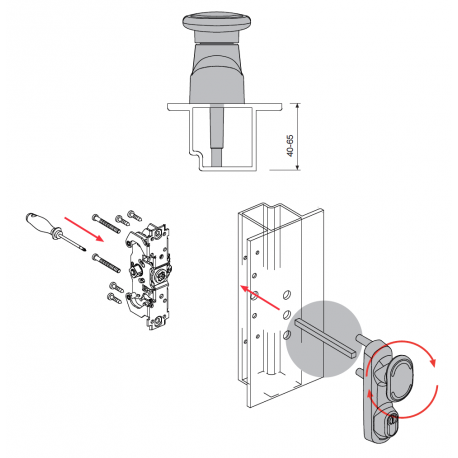 40-65