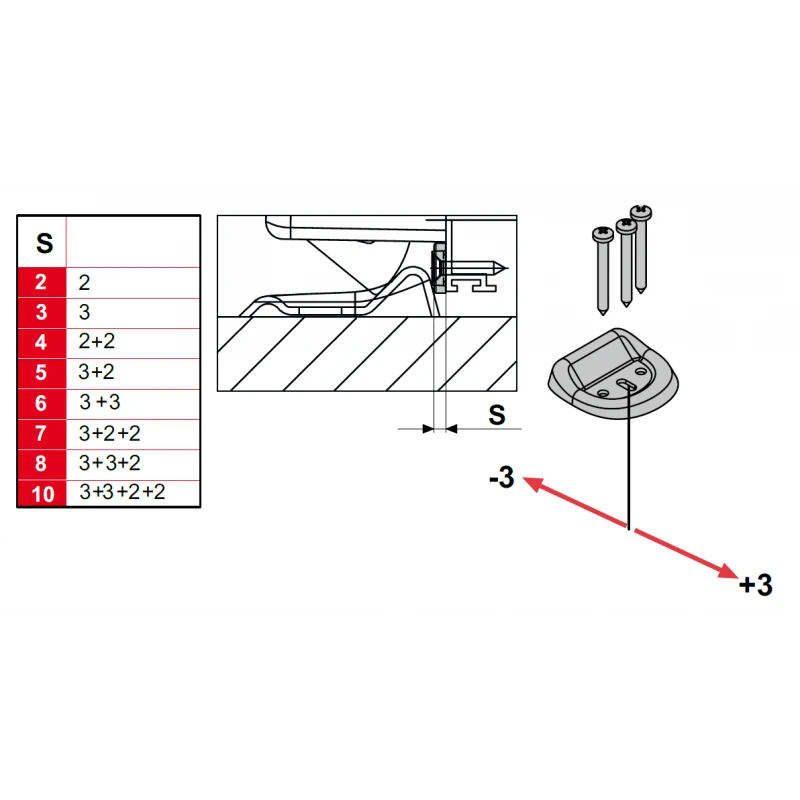 | S | |
|---|---|
| 2 | 2 |
| 3 | 3 |
| 4 | 2+2 |
| 5 | 3+2 |
| 6 | 3 +3 |
| 7 | 3+2+2 |
| 8 | 3+3+2 |
| 10 | 3+3+2+2 |

S

-3

+3