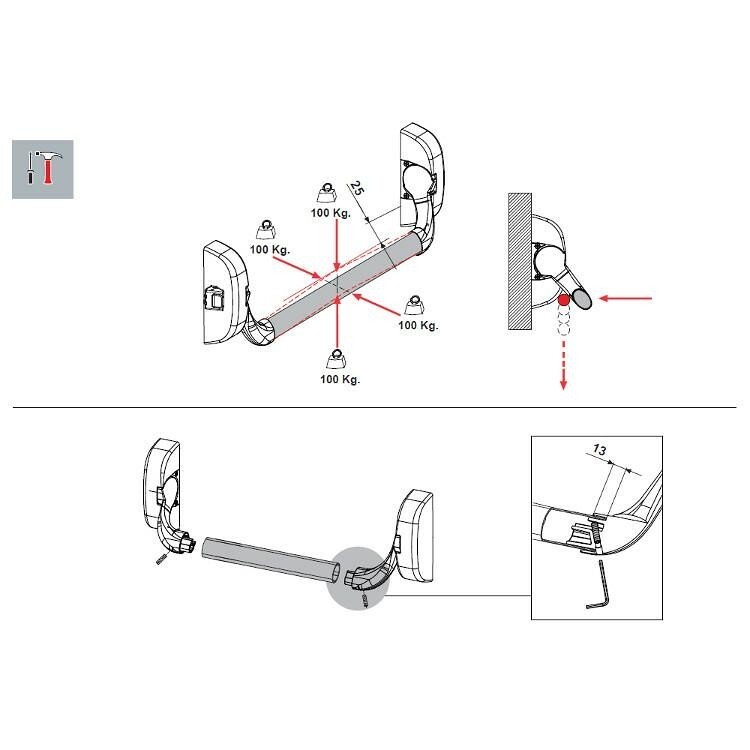 25

100 Kg.

100 Kg.

100 Kg.

100 Kg.

13