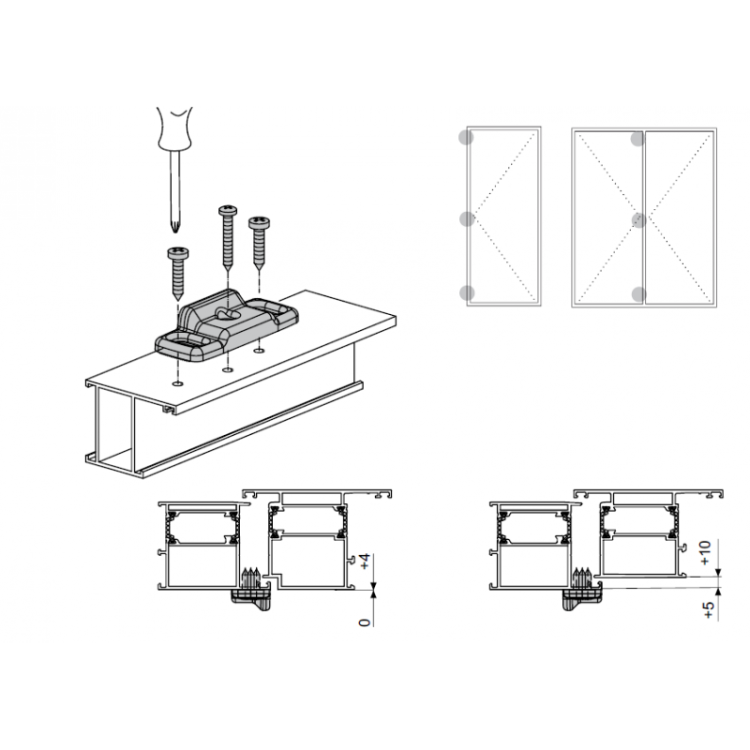 +4

0

+10

+5