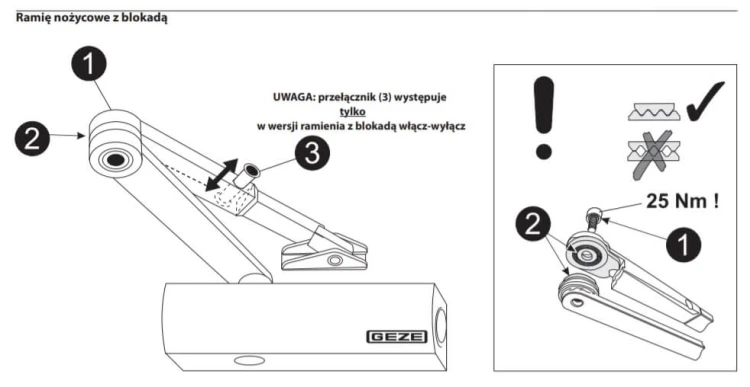 Ramię nożycowe z blokadą

1

2

UWAGA: przełącznik (3) występuje tylko w wersji ramienia z blokadą włącz-wyłącz

3

GEZE

!

25 Nm !

2

1