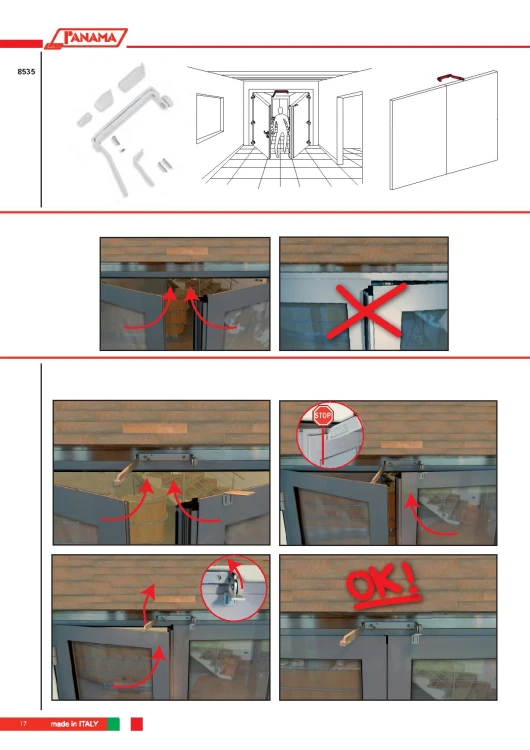 PANAMA

8535

STOP

OK!

17 made in ITALY