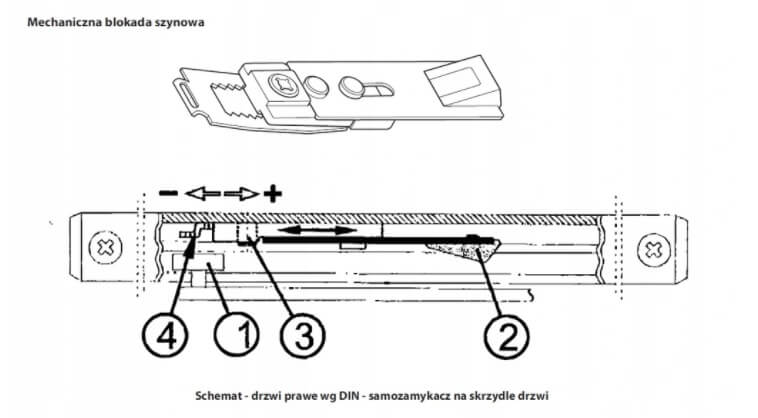 Mechaniczna blokada szynowa

−

+

4

1

3

2

Schemat - drzwi prawe wg DIN - samozamykacz na skrzydle drzwi