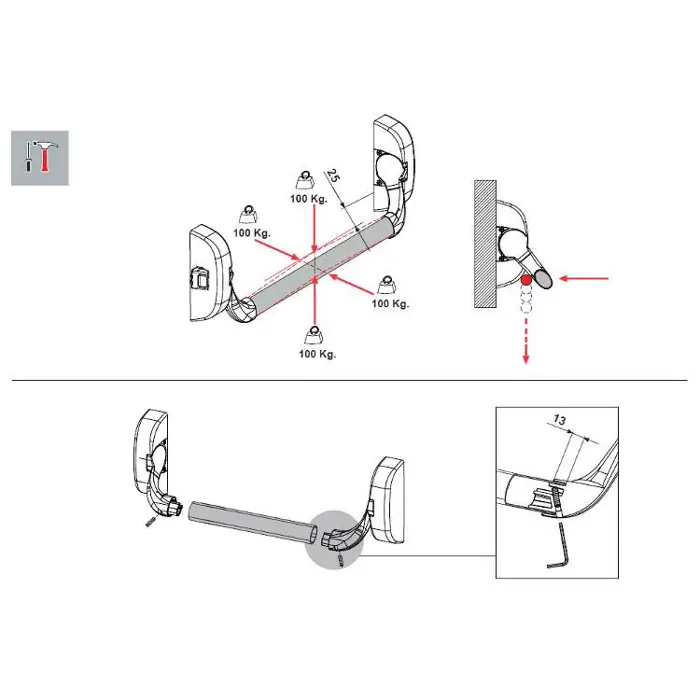 25

100 Kg.

100 Kg.

100 Kg.

100 Kg.

13